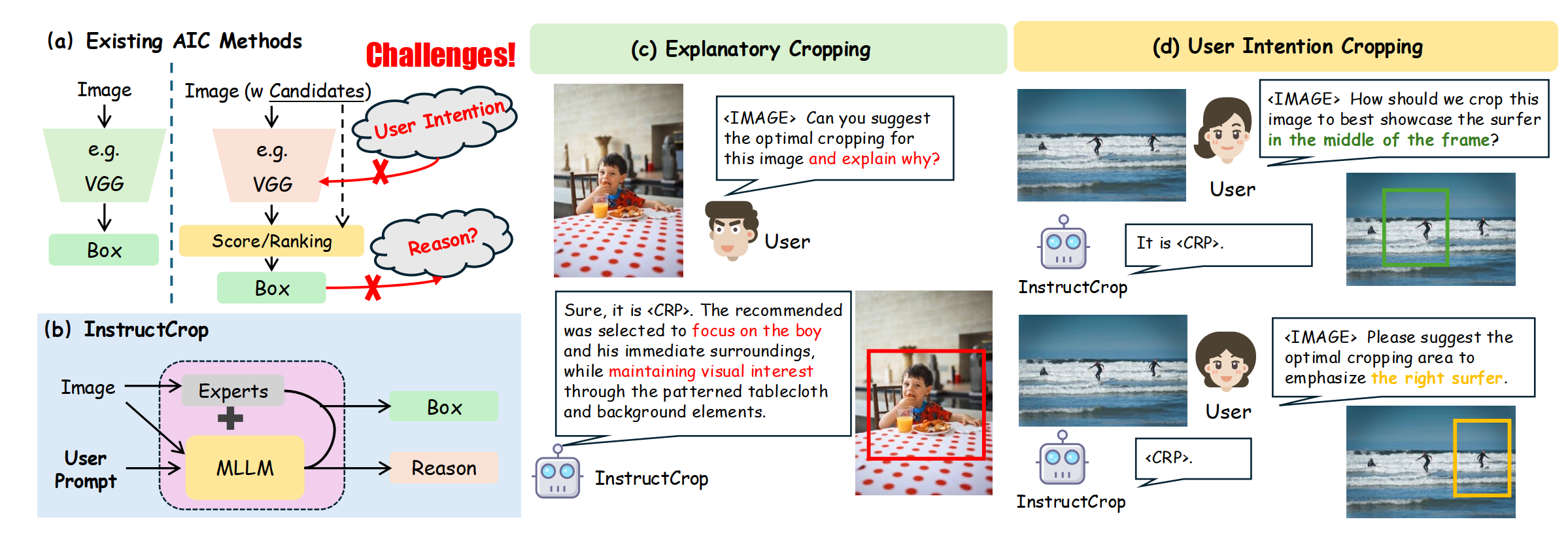 (a) Existing AIC Methods

Challenges!

Image

e.g.

VGG

Box

Image (w Candidates)

e.g.

VGG

Score/Ranking

Box

User Intention

Reason?

(b) InstructCrop

Image

User Prompt

Experts

MLLM

Box

Reason

(c) Explanatory Cropping

<IMAGE> Can you suggest the optimal cropping for this image and explain why?

User

Sure, it is <CRP>. The recommended was selected to focus on the boy and his immediate surroundings, while maintaining visual interest through the patterned tablecloth and background elements.

InstructCrop

(d) User Intention Cropping

<IMAGE> How should we crop this image to best showcase the surfer in the middle of the frame?

User

It is <CRP>.

InstructCrop

<IMAGE> Please suggest the optimal cropping area to emphasize the right surfer.

User

<CRP>.

InstructCrop